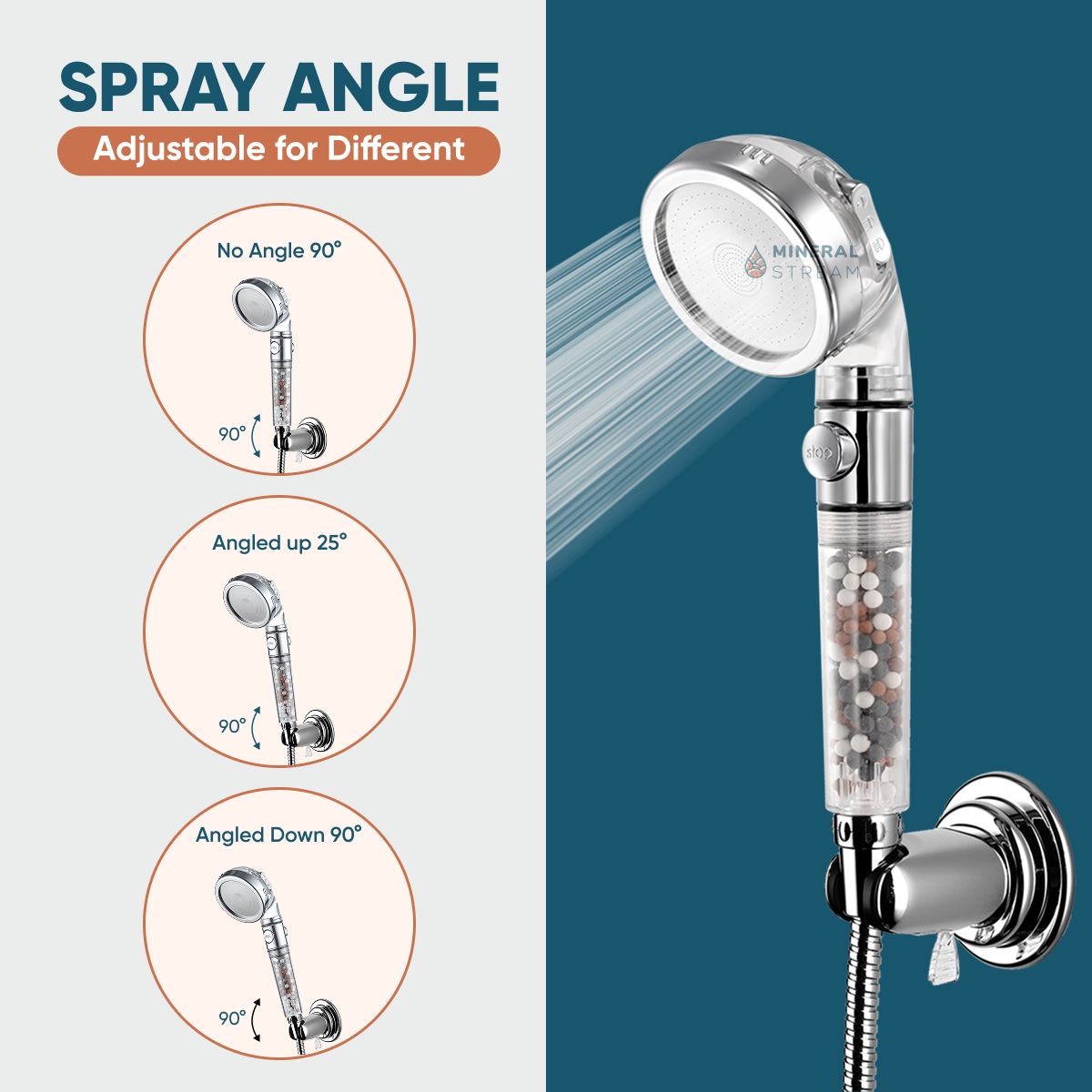 SPRAY ANGLE

Adjustable for Different

No Angle 90°

90°

Angled up 25°

90°

Angled Down 90°

90°

MINERAL STREAM

stop