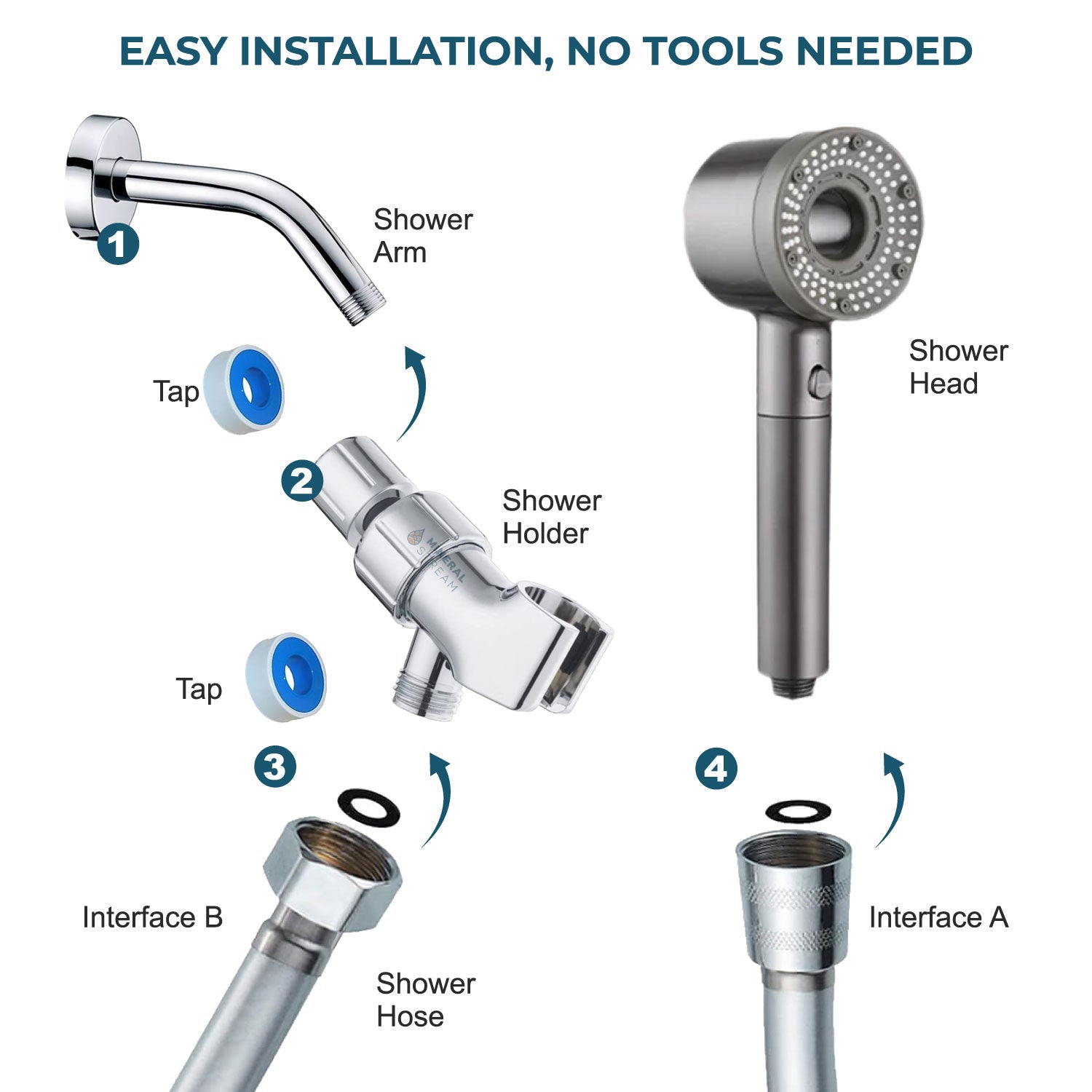 EASY INSTALLATION, NO TOOLS NEEDED

1

Shower Arm

Tap

2

Shower Holder

MINERAL STREAM

Tap

3

Interface B

Shower Hose

Shower Head

4

Interface A